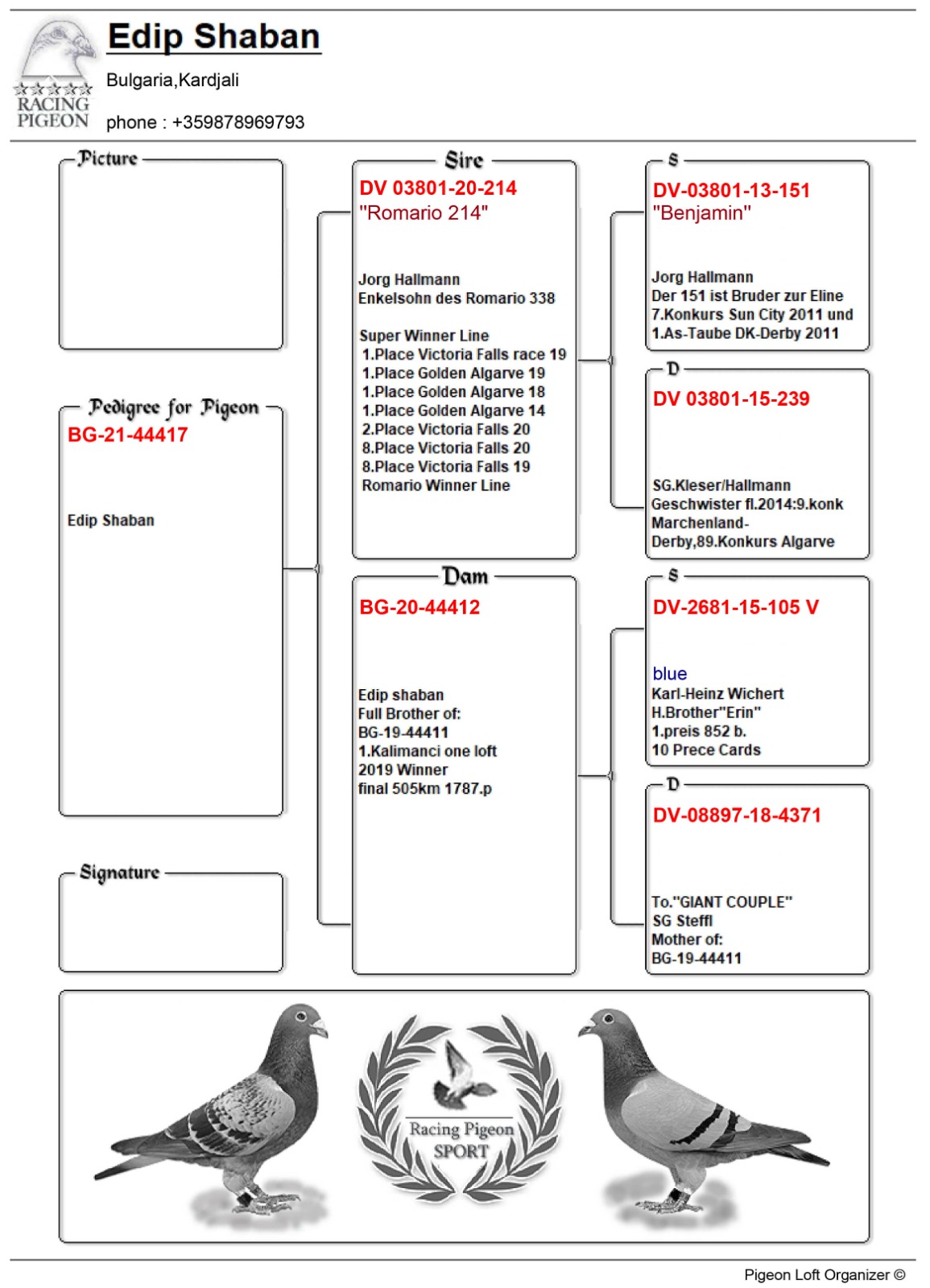 RACING PIGEON

Edip Shaban

Bulgaria,Kardjali

phone : +359878969793

Picture

Pedigree for Pigeon
BG-21-44417

Edip Shaban

Signature

Sire
DV 03801-20-214
"Romario 214"

Jorg Hallmann
Enkelsohn des Romario 338

Super Winner Line
1.Place Victoria Falls race 19
1.Place Golden Algarve 19
1.Place Golden Algarve 18
1.Place Golden Algarve 14
2.Place Victoria Falls 20
8.Place Victoria Falls 20
8.Place Victoria Falls 19
Romario Winner Line

Dam
BG-20-44412

Edip shaban
Full Brother of:
BG-19-44411
1.Kalimanci one loft
2019 Winner
final 505km 1787.p

S
DV-03801-13-151
"Benjamin"

Jorg Hallmann
Der 151 ist Bruder zur Eline
7.Konkurs Sun City 2011 und
1.As-Taube DK-Derby 2011

D
DV 03801-15-239

SG.Kleser/Hallmann
Geschwister fl.2014:9.konk
Marchenland-
Derby,89.Konkurs Algarve

S
DV-2681-15-105 V

blue
Karl-Heinz Wichert
H.Brother"Erin"
1.preis 852 b.
10 Prece Cards

D
DV-08897-18-4371

To."GIANT COUPLE"
SG Steffl
Mother of:
BG-19-44411

Racing Pigeon
SPORT

Pigeon Loft Organizer ©